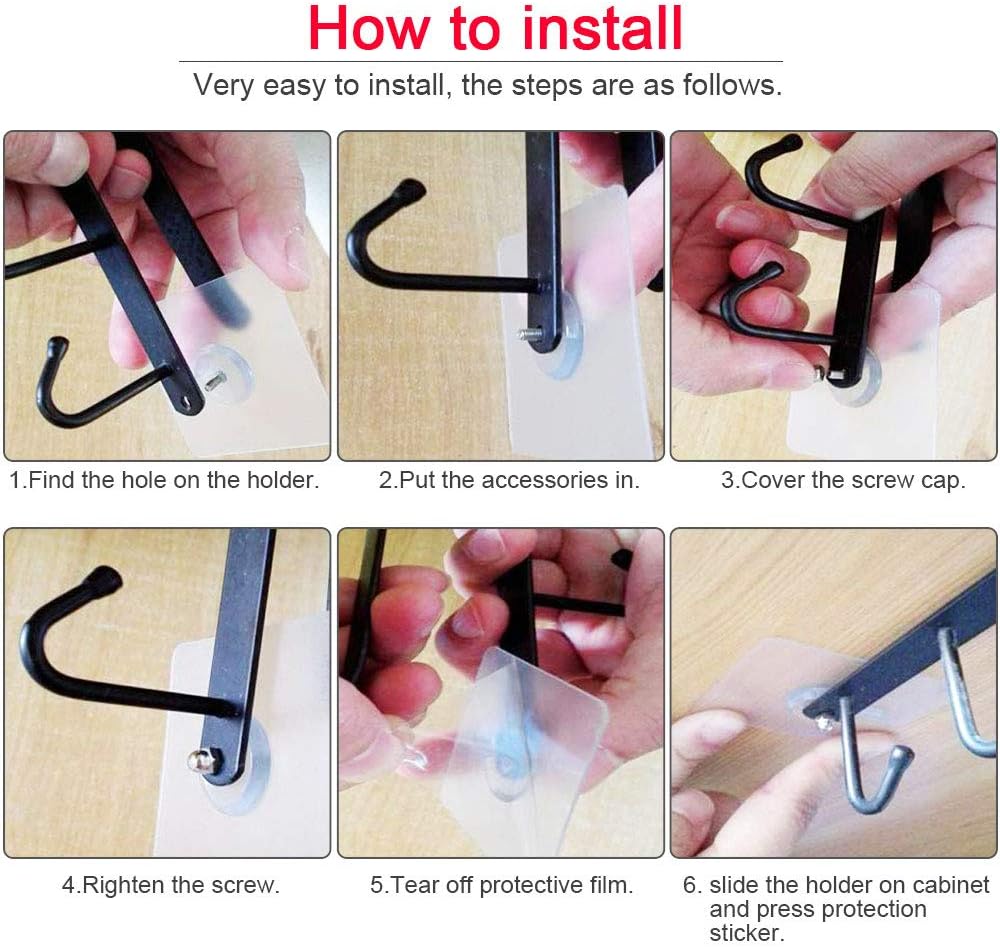 How to install

Very easy to install, the steps are as follows.

1.Find the hole on the holder.

2.Put the accessories in.

3.Cover the screw cap.

4.Righten the screw.

5.Tear off protective film.

6. slide the holder on cabinet and press protection sticker.