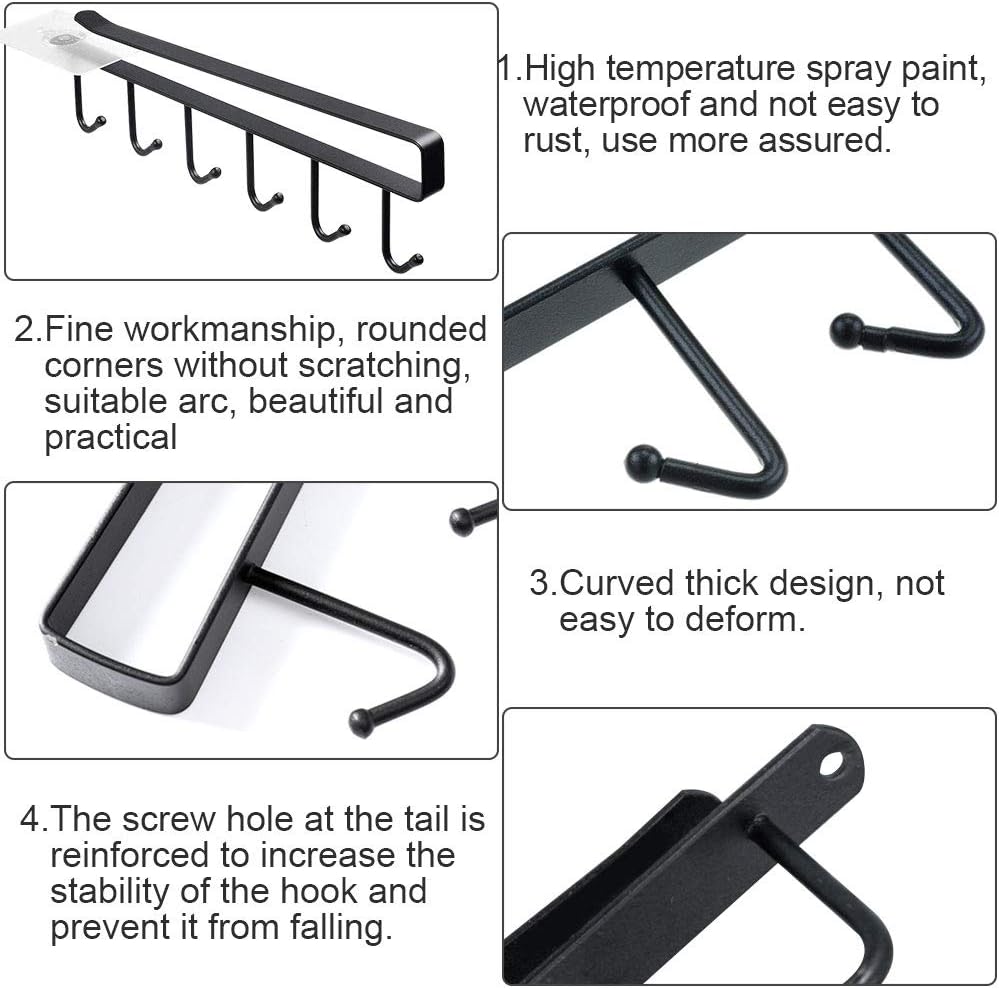 1.High temperature spray paint, waterproof and not easy to rust, use more assured.

2.Fine workmanship, rounded corners without scratching, suitable arc, beautiful and practical

3.Curved thick design, not easy to deform.

4.The screw hole at the tail is reinforced to increase the stability of the hook and prevent it from falling.