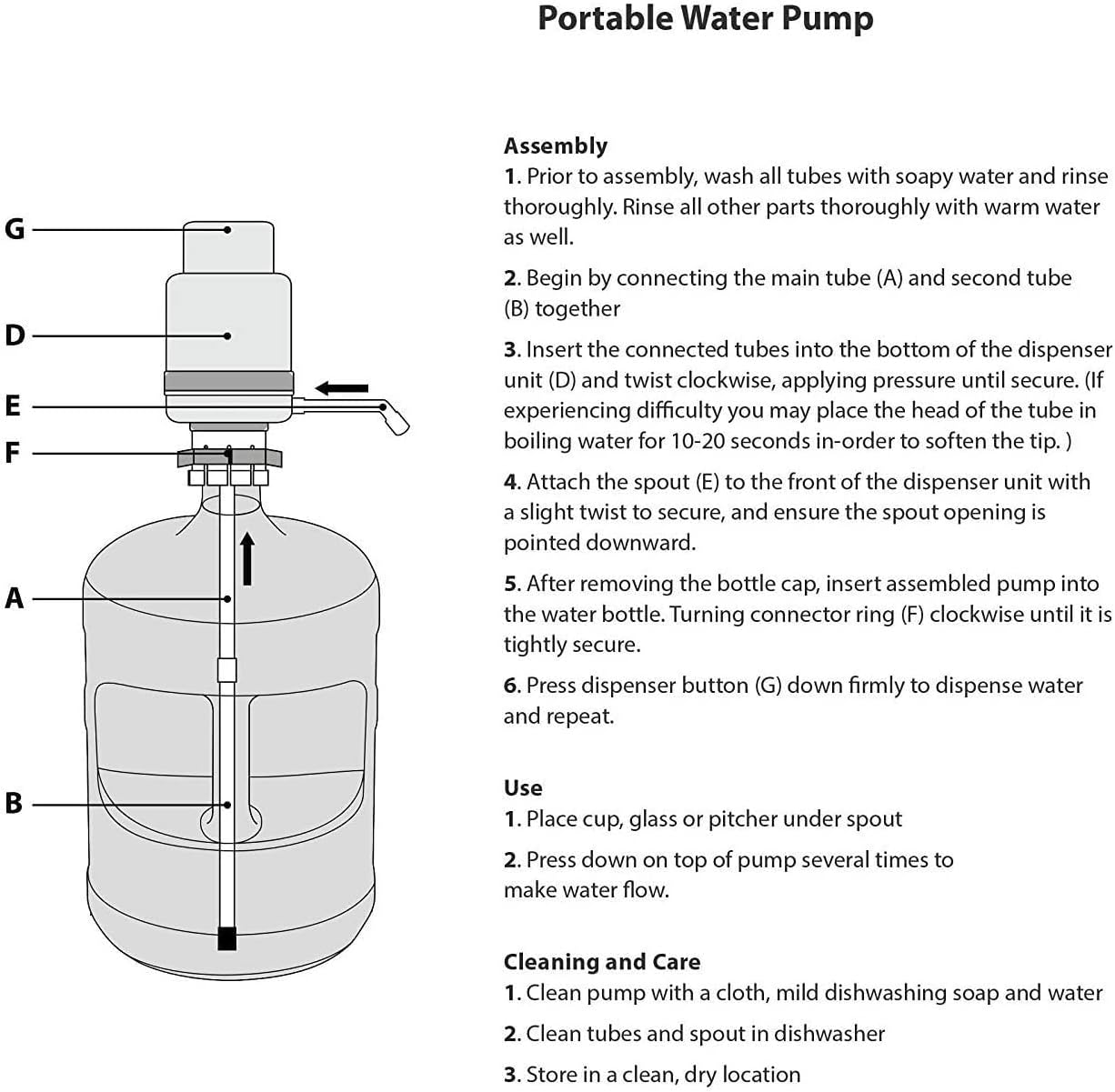 Portable Water Pump

G

D

E

F

A

B

Assembly
1. Prior to assembly, wash all tubes with soapy water and rinse thoroughly. Rinse all other parts thoroughly with warm water as well.

2. Begin by connecting the main tube (A) and second tube (B) together

3. Insert the connected tubes into the bottom of the dispenser unit (D) and twist clockwise, applying pressure until secure. (If experiencing difficulty you may place the head of the tube in boiling water for 10-20 seconds in-order to soften the tip. )

4. Attach the spout (E) to the front of the dispenser unit with a slight twist to secure, and ensure the spout opening is pointed downward.

5. After removing the bottle cap, insert assembled pump into the water bottle. Turning connector ring (F) clockwise until it is tightly secure.

6. Press dispenser button (G) down firmly to dispense water and repeat.

Use
1. Place cup, glass or pitcher under spout

2. Press down on top of pump several times to make water flow.

Cleaning and Care
1. Clean pump with a cloth, mild dishwashing soap and water

2. Clean tubes and spout in dishwasher

3. Store in a clean, dry location