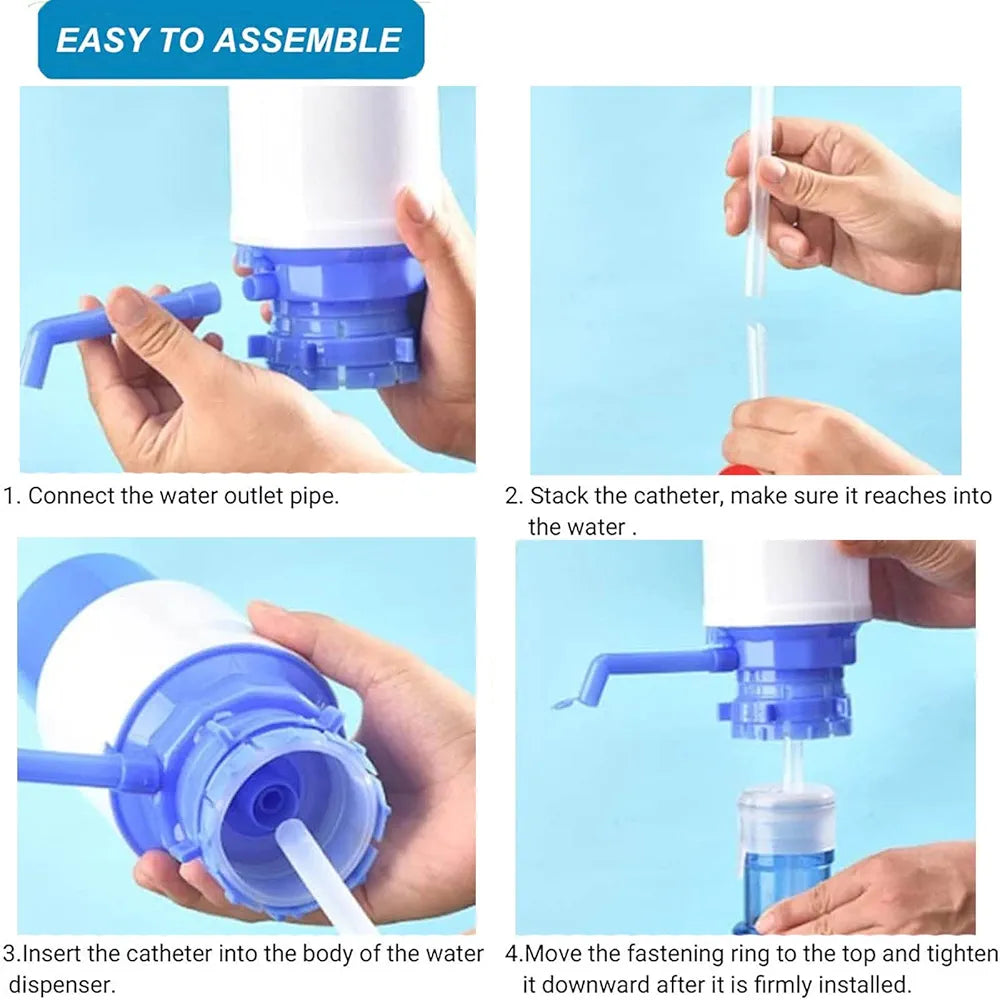 EASY TO ASSEMBLE

1. Connect the water outlet pipe.

2. Stack the catheter, make sure it reaches into the water .

3.Insert the catheter into the body of the water dispenser.

4.Move the fastening ring to the top and tighten it downward after it is firmly installed.