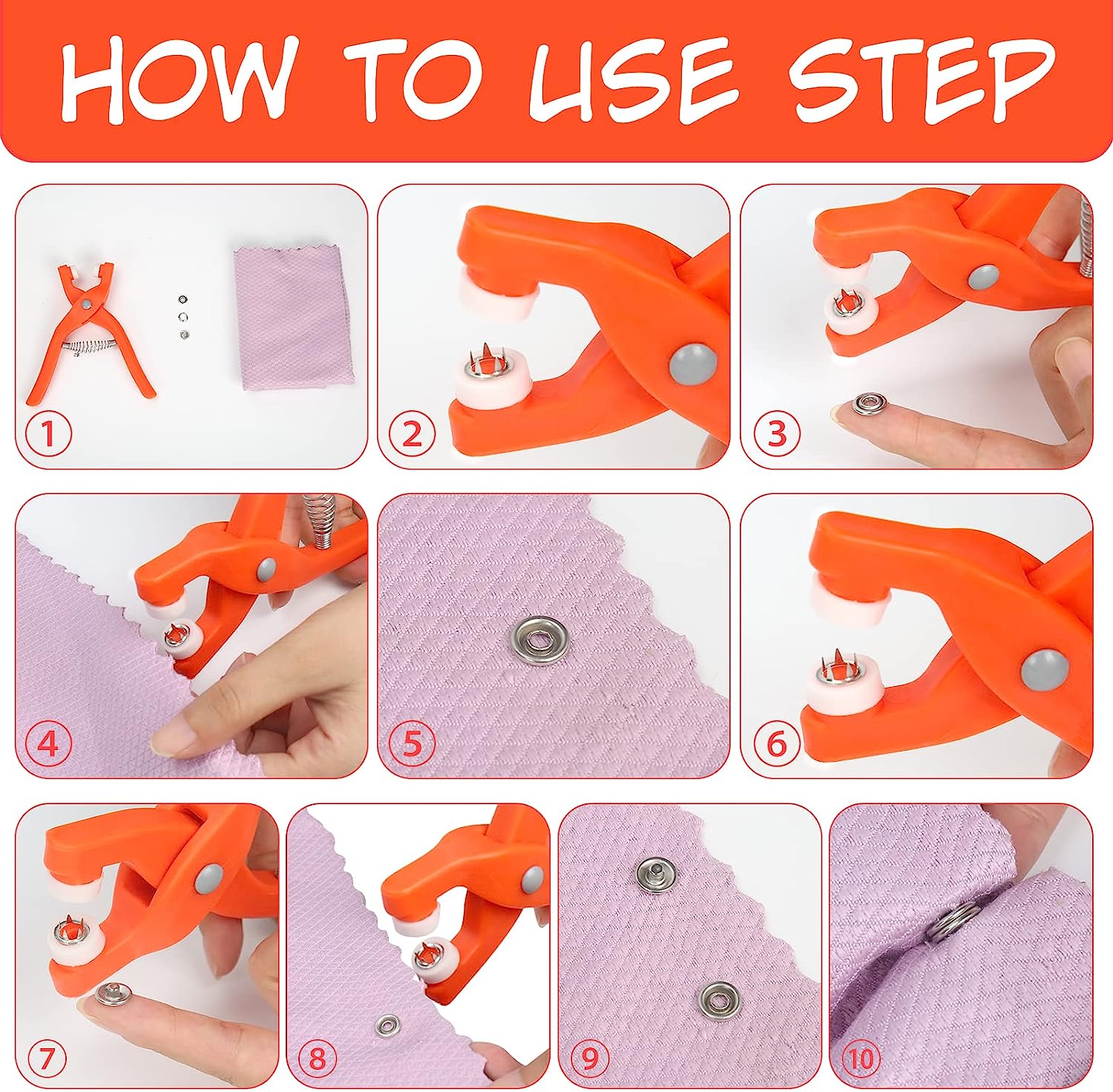 HOW TO USE STEP

1

2

3

4

5

6

7

8

9

10