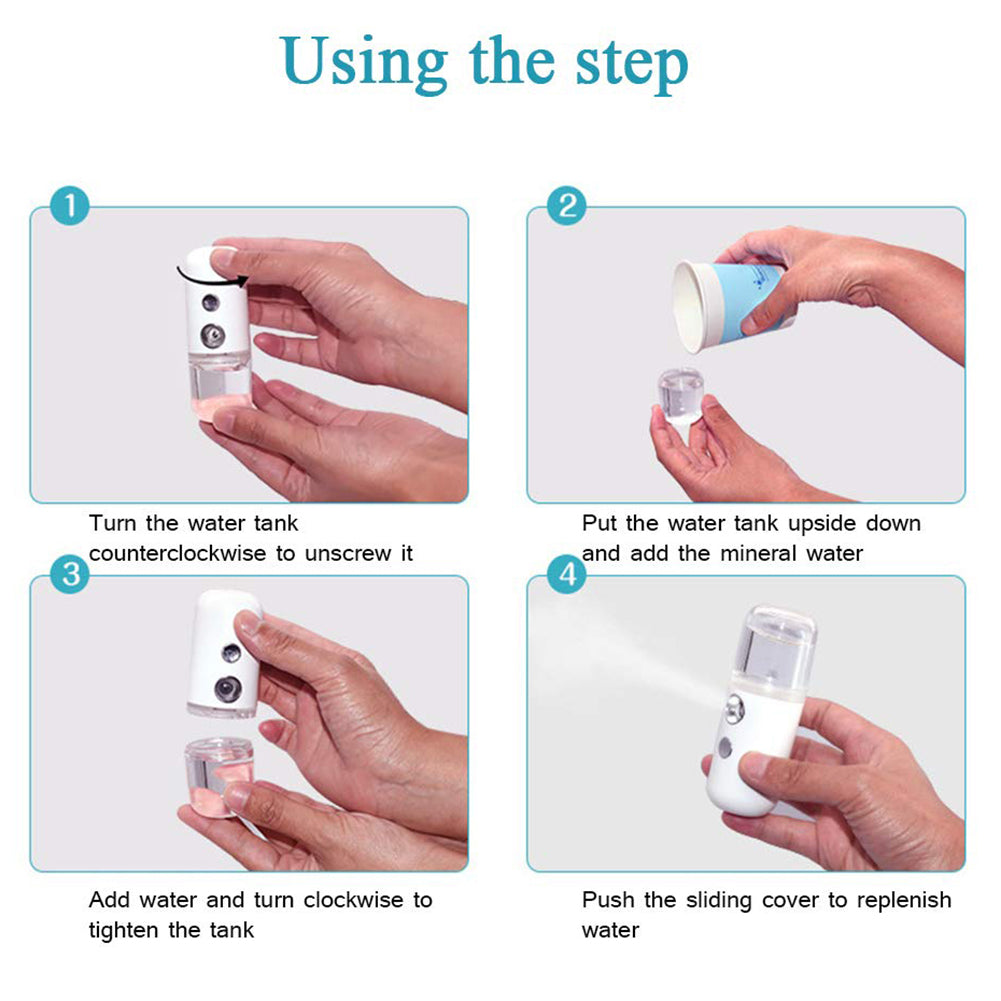 Using the step

1

Turn the water tank counterclockwise to unscrew it

2

Put the water tank upside down and add the mineral water

3

Add water and turn clockwise to tighten the tank

4

Push the sliding cover to replenish water