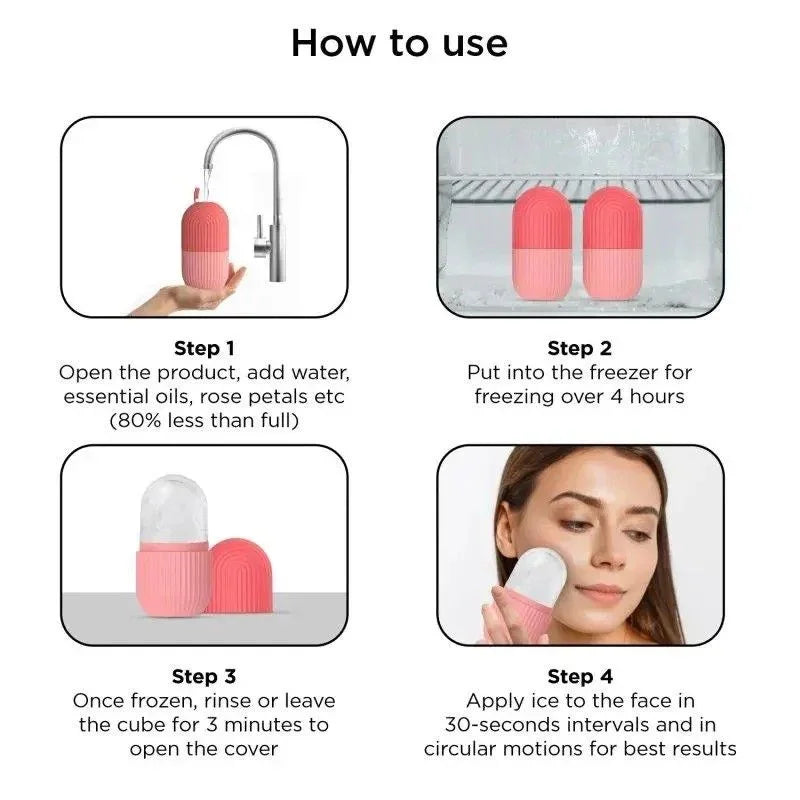 How to use

Step 1
Open the product, add water, essential oils, rose petals etc (80% less than full)

Step 2
Put into the freezer for freezing over 4 hours

Step 3
Once frozen, rinse or leave the cube for 3 minutes to open the cover

Step 4
Apply ice to the face in 30-seconds intervals and in circular motions for best results