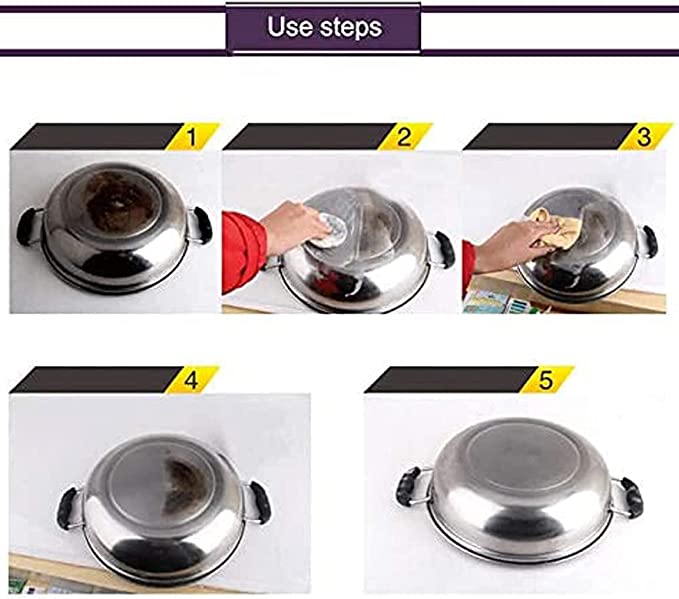 Use steps

1

2

3

4

5