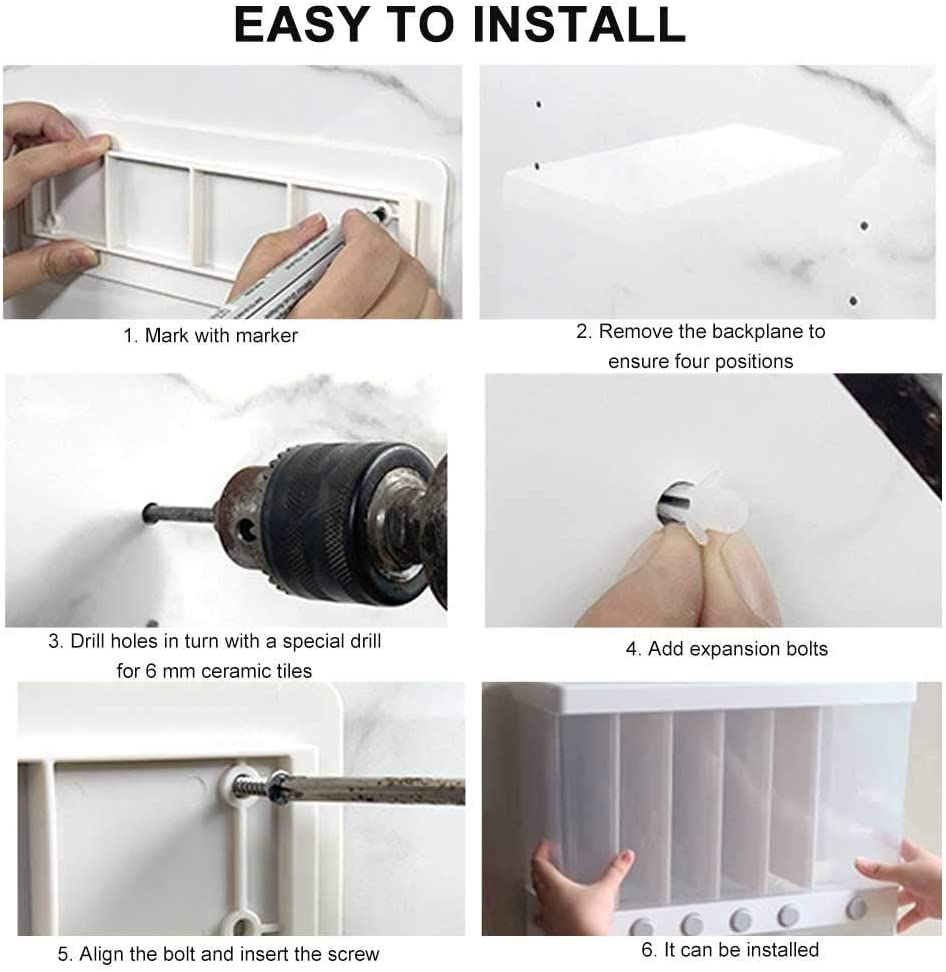 EASY TO INSTALL

1. Mark with marker

2. Remove the backplane to ensure four positions

3. Drill holes in turn with a special drill for 6 mm ceramic tiles

4. Add expansion bolts

5. Align the bolt and insert the screw

6. It can be installed